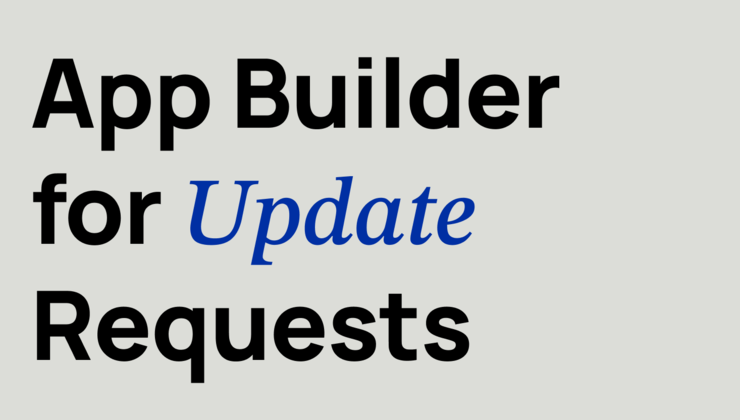 App Builder for Update Requests